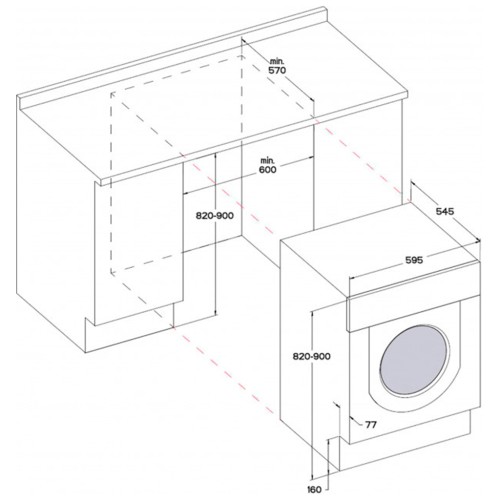 min.
570

min.
600

820-900

545

595

820-900

77

160