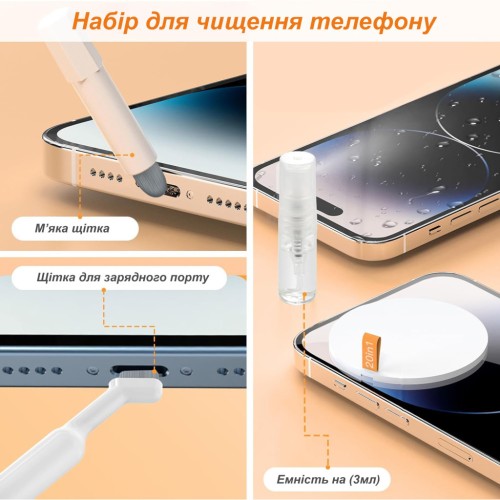 Набір для чищення телефону

М'яка щітка

Щітка для зарядного порту

20in1

Ємність на (3мл)