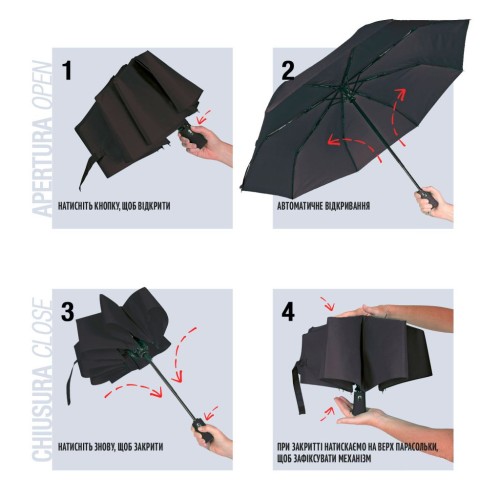 APERTURA OPEN

1

НАТИСНІТЬ КНОПКУ, ЩОБ ВІДКРИТИ

2

АВТОМАТИЧНЕ ВІДКРИВАННЯ

CHIUSURA CLOSE

3

НАТИСНІТЬ ЗНОВУ, ЩОБ ЗАКРИТИ

4

ПРИ ЗАКРИТТІ НАТИСКАЄМО НА ВЕРХ ПАРАСОЛЬКИ, ЩОБ ЗАФІКСУВАТИ МЕХАНІЗМ