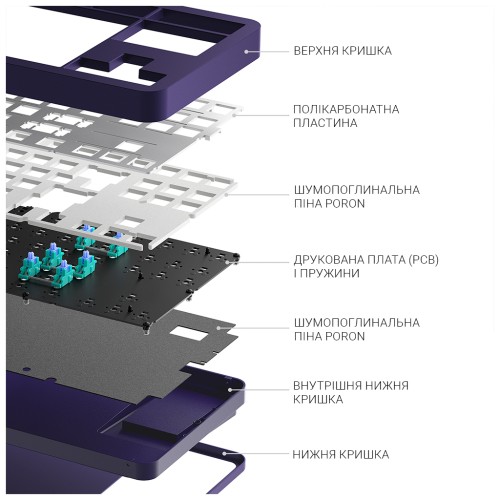 ВЕРХНЯ КРИШКА

ПОЛІКАРБОНАТНА ПЛАСТИНА

ШУМОПОГЛИНАЛЬНА ПІНА PORON

ДРУКОВАНА ПЛАТА (PCB) І ПРУЖИНИ

ШУМОПОГЛИНАЛЬНА ПІНА PORON

ВНУТРІШНЯ НИЖНЯ КРИШКА

НИЖНЯ КРИШКА