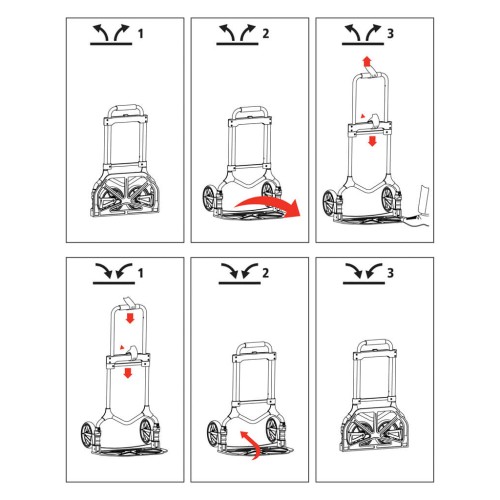 1

2

3

1

2

3