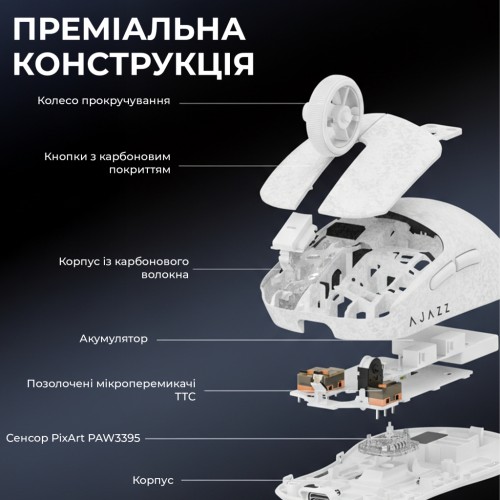 ПРЕМІАЛЬНА КОНСТРУКЦІЯ

Колесо прокручування

Кнопки з карбоновим покриттям

Корпус із карбонового волокна

AJAZZ

Акумулятор

Позолочені мікроперемикачі TTC

Сенсор PixArt PAW3395

Корпус