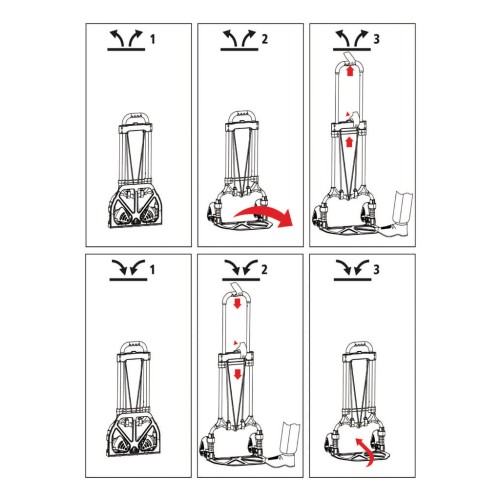 1

2

3

1

2

3