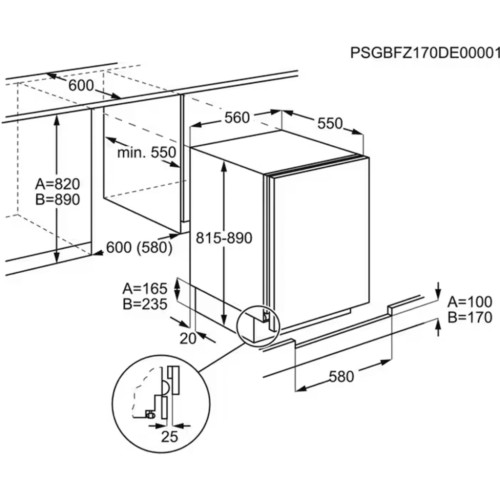 PSGBFZ170DE00001

600

560

550

min. 550

A=820
B=890

815-890

600 (580)

A=165
B=235

20

A=100
B=170

580

25