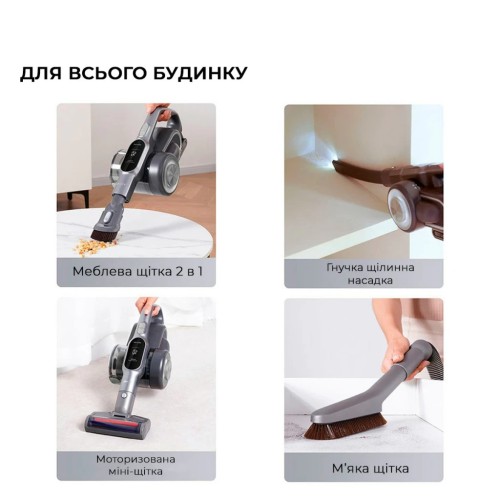 ДЛЯ ВСЬОГО БУДИНКУ

Меблева щітка 2 в 1

Гнучка щілинна насадка

Моторизована міні-щітка

М'яка щітка