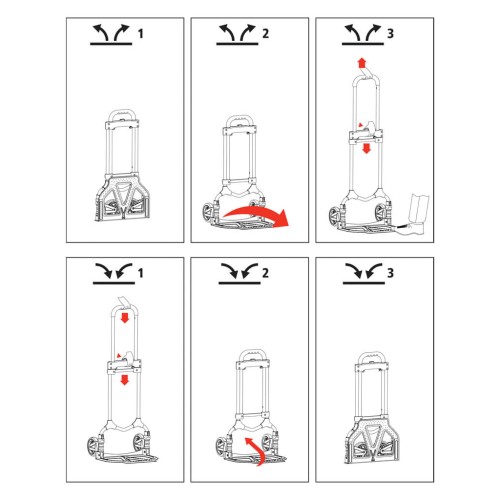 1

2

3

1

2

3