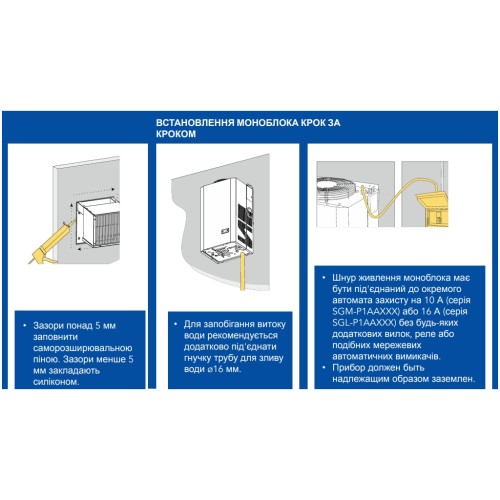 ВСТАНОВЛЕННЯ МОНОБЛОКА КРОК ЗА КРОКОМ

• Зазори понад 5 мм заповнити саморозширювальною піною. Зазори менше 5 мм закладають силіконом.

• Для запобігання витоку води рекомендується додатково під'єднати гнучку трубу для зливу води ø16 мм.

• Шнур живлення моноблока має бути під'єднаний до окремого автомата захисту на 10 А (серія SGM-P1AAXXX) або 16 А (серія SGL-P1AAXXX) без будь-яких додаткових вилок, реле або подібних мережевих автоматичних вимикачів.
• Прибор должен быть надлежащим образом заземлен.