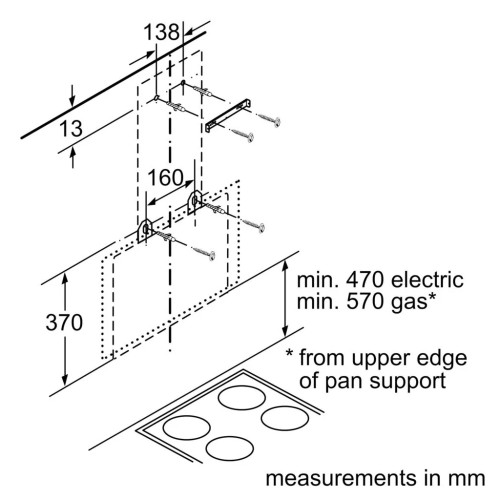 138

13

160

370

min. 470 electric
min. 570 gas*

* from upper edge of pan support

measurements in mm