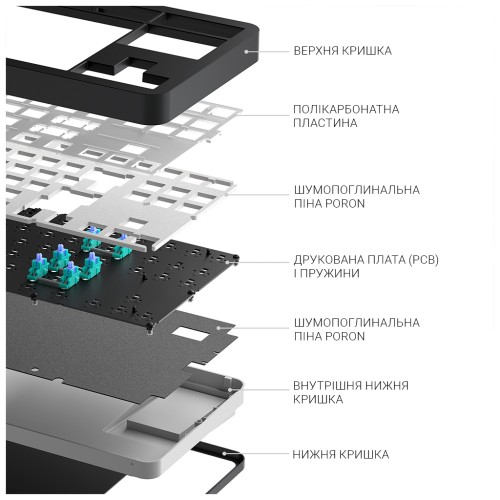 ВЕРХНЯ КРИШКА

ПОЛІКАРБОНАТНА ПЛАСТИНА

ШУМОПОГЛИНАЛЬНА ПІНА PORON

ДРУКОВАНА ПЛАТА (PCB) І ПРУЖИНИ

ШУМОПОГЛИНАЛЬНА ПІНА PORON

ВНУТРІШНЯ НИЖНЯ КРИШКА

НИЖНЯ КРИШКА