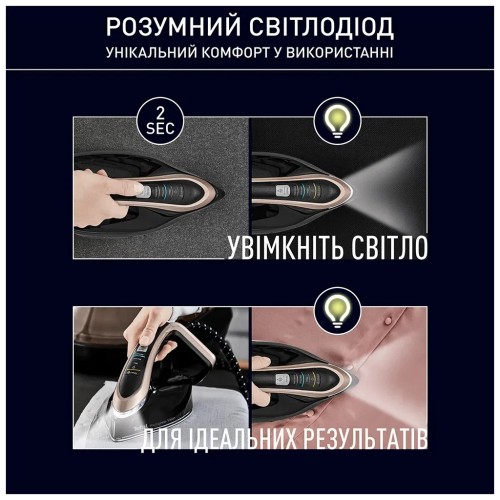 РОЗУМНИЙ СВІТЛОДІОД
УНІКАЛЬНИЙ КОМФОРТ У ВИКОРИСТАННІ

2 SEC

УВІМКНІТЬ СВІТЛО

ДЛЯ ІДЕАЛЬНИХ РЕЗУЛЬТАТІВ