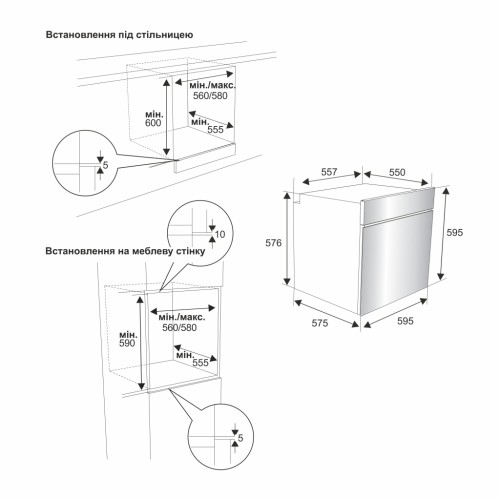 Встановлення під стільницею

мін./макс.
560/580

мін.
600

мін.
555

5

557

550

576

595

575

595

10

Встановлення на меблеву стінку

мін./макс.
560/580

мін.
590

мін.
555

5